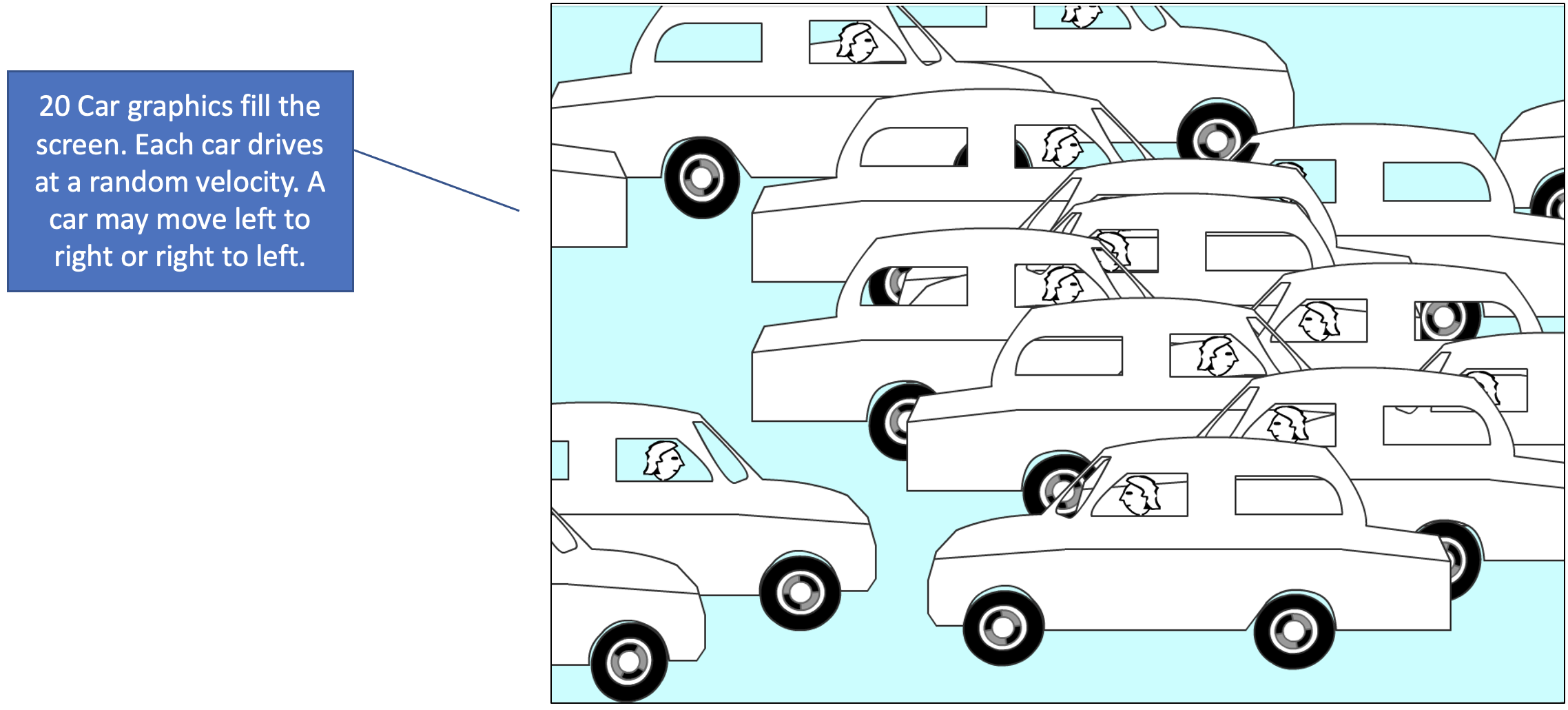 20 Car graphics fill the screen. Each car drives at a random velocity. A car may move left to right or right to left.